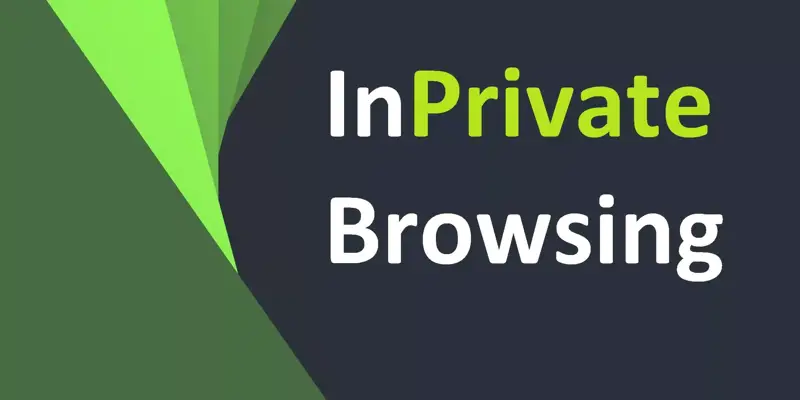 InPrivate
Browsing